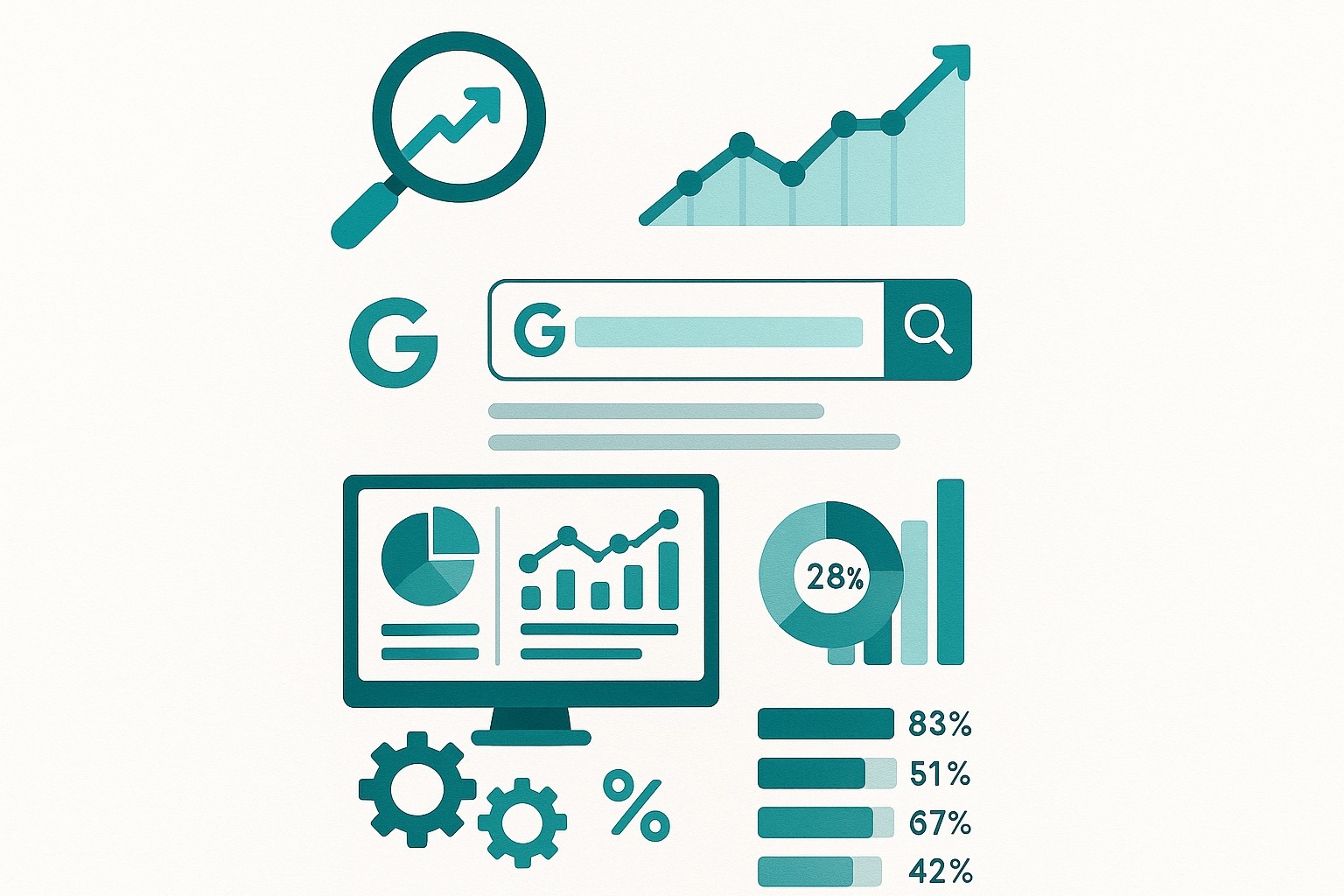 G

G

28%

%

83%

51%

67%

42%