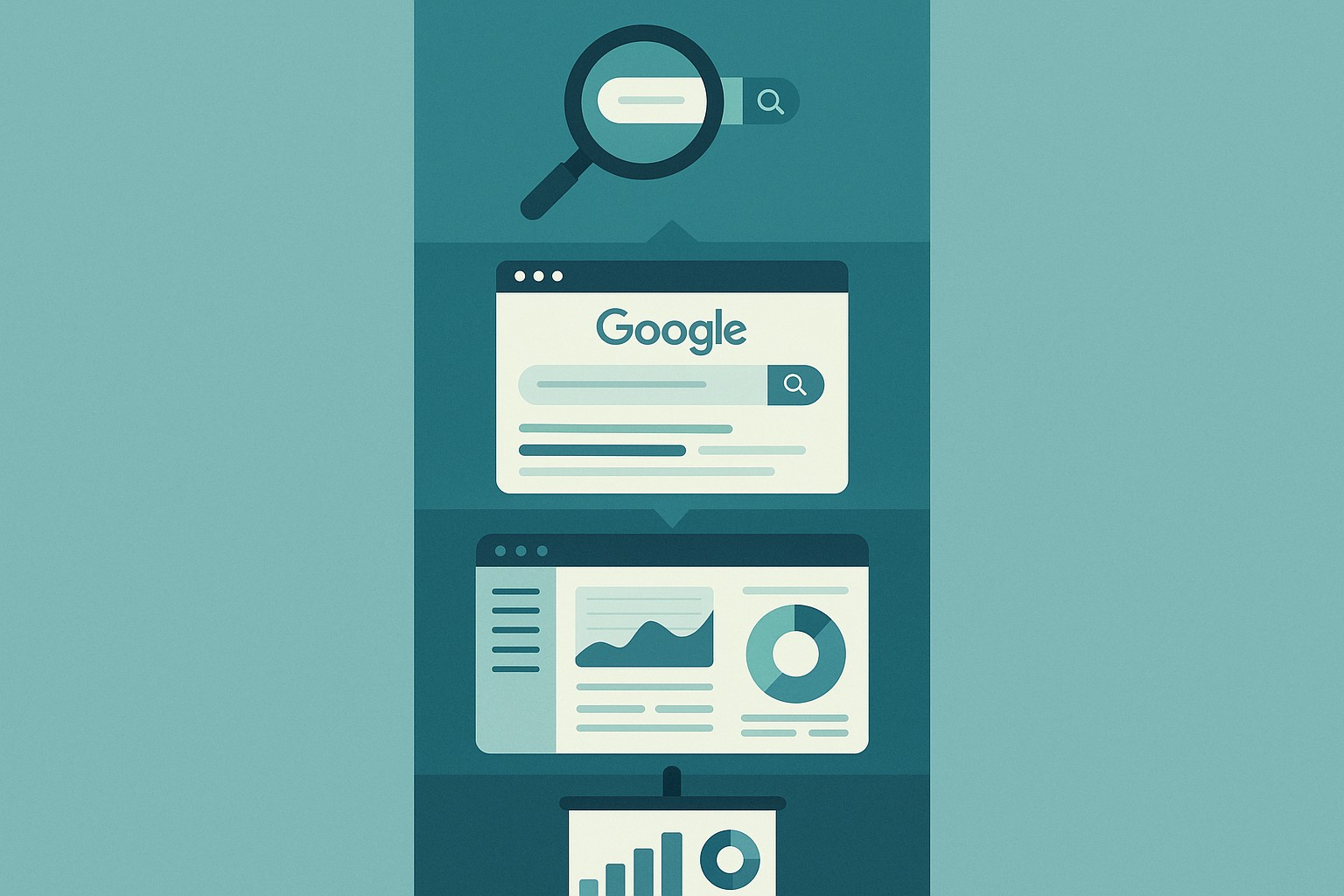 Google